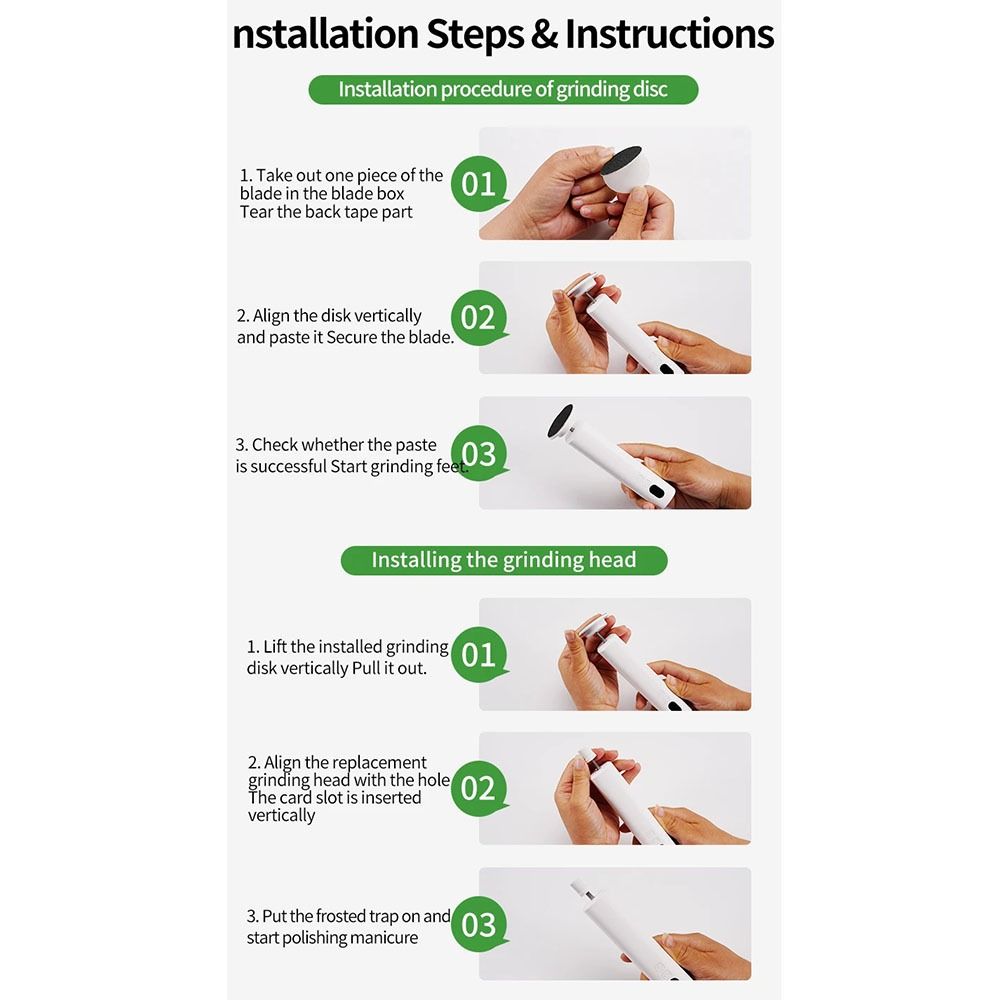 nstallation Steps & Instructions

Installation procedure of grinding disc

1. Take out one piece of the blade in the blade box Tear the back tape part

01

2. Align the disk vertically and paste it Secure the blade.

02

3. Check whether the paste is successful Start grinding feet.

03

Installing the grinding head

1. Lift the installed grinding disk vertically Pull it out.

01

2. Align the replacement grinding head with the hole The card slot is inserted vertically

02

3. Put the frosted trap on and start polishing manicure

03